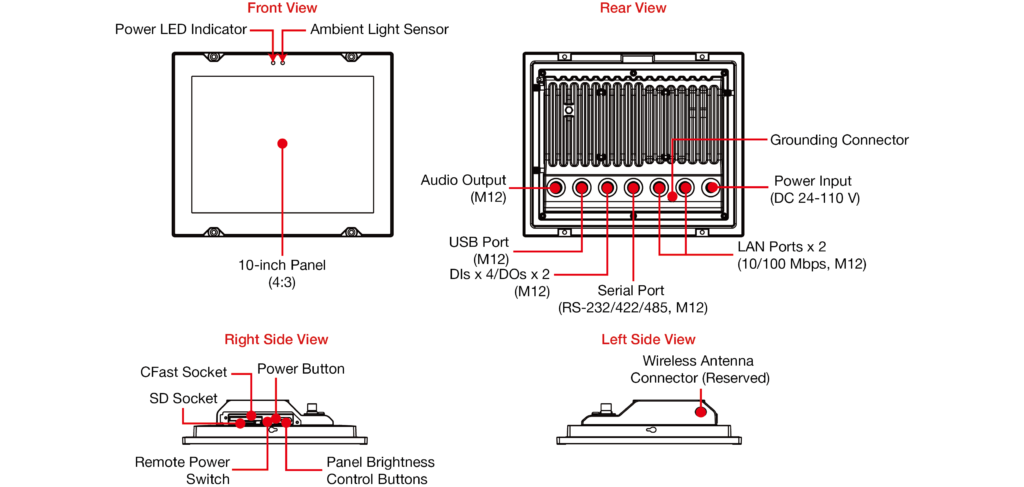 Front View

Power LED Indicator
Ambient Light Sensor

10-inch Panel
(4:3)

Rear View

Grounding Connector
Audio Output
(M12)
Power Input
(DC 24-110 V)
USB Port
(M12)
DIs x 4/DOs x 2
(M12)
Serial Port
(RS-232/422/485, M12)
LAN Ports x 2
(10/100 Mbps, M12)

Right Side View

CFast Socket
Power Button
SD Socket
Remote Power
Switch
Panel Brightness
Control Buttons

Left Side View

Wireless Antenna
Connector (Reserved)